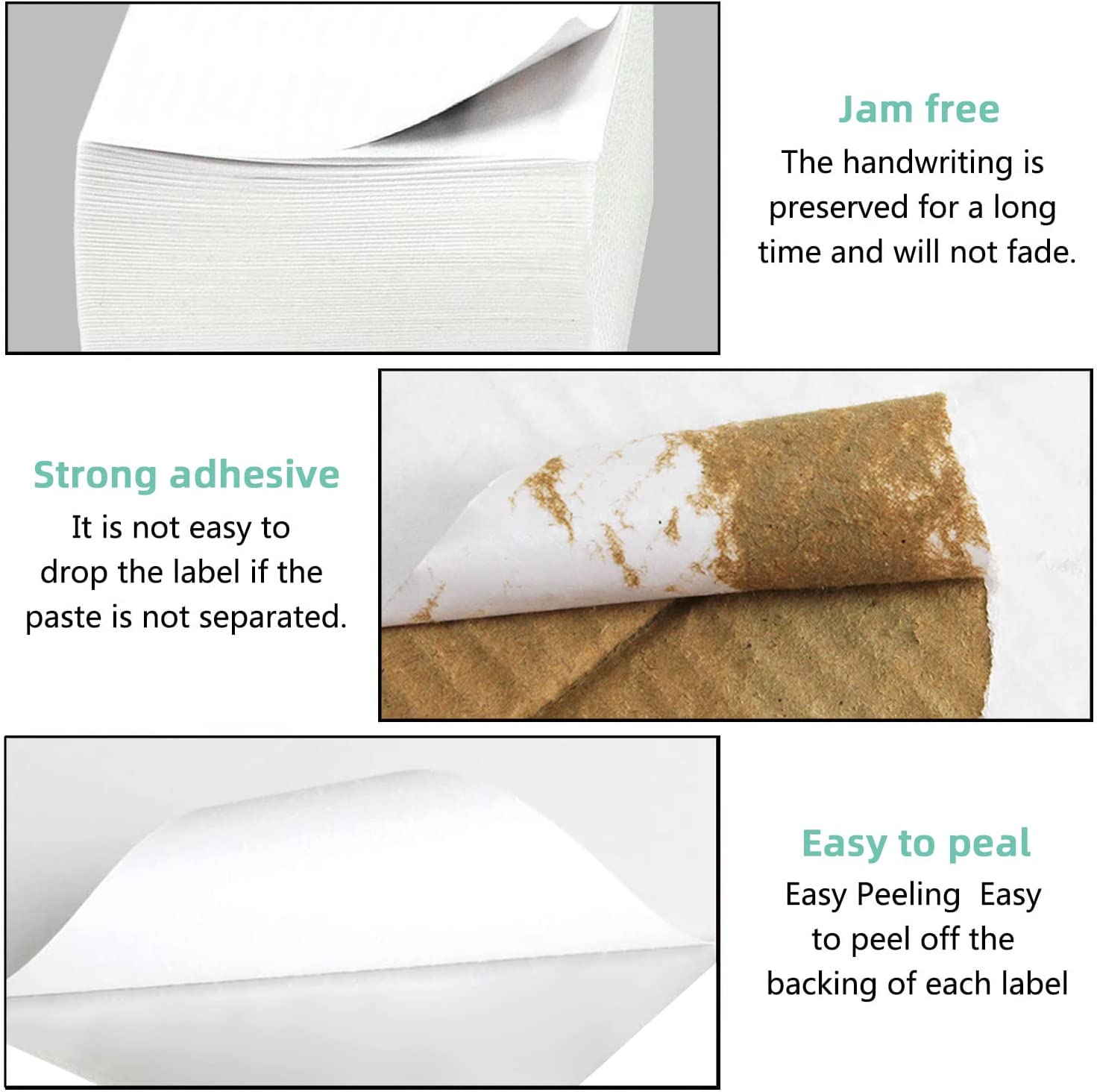 Jam free
The handwriting is preserved for a long time and will not fade.

Strong adhesive
It is not easy to drop the label if the paste is not separated.

Easy to peal
Easy Peeling Easy to peel off the backing of each label